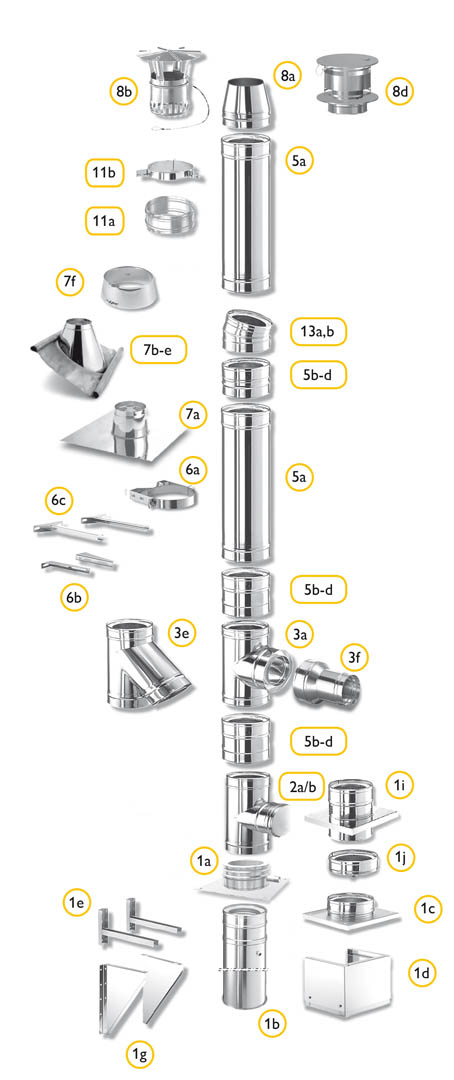 8b
8a
8d
11b
5a
11a
7f
13a,b
7b-e
5b-d
7a
6a
5a
6c
6b
5b-d
3e
3a
3f
5b-d
2a/b
1i
1a
1j
1e
1c
1d
1g
1b