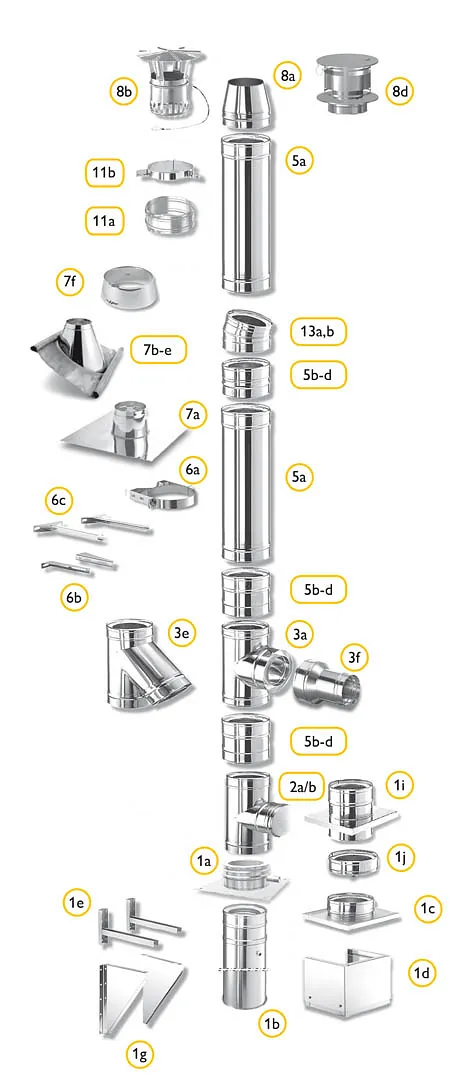 8b
8a
8d
11b
5a
11a
7f
13a,b
7b-e
5b-d
7a
6a
5a
6c
6b
5b-d
3e
3a
3f
5b-d
2a/b
1i
1a
1j
1e
1c
1d
1b
1g